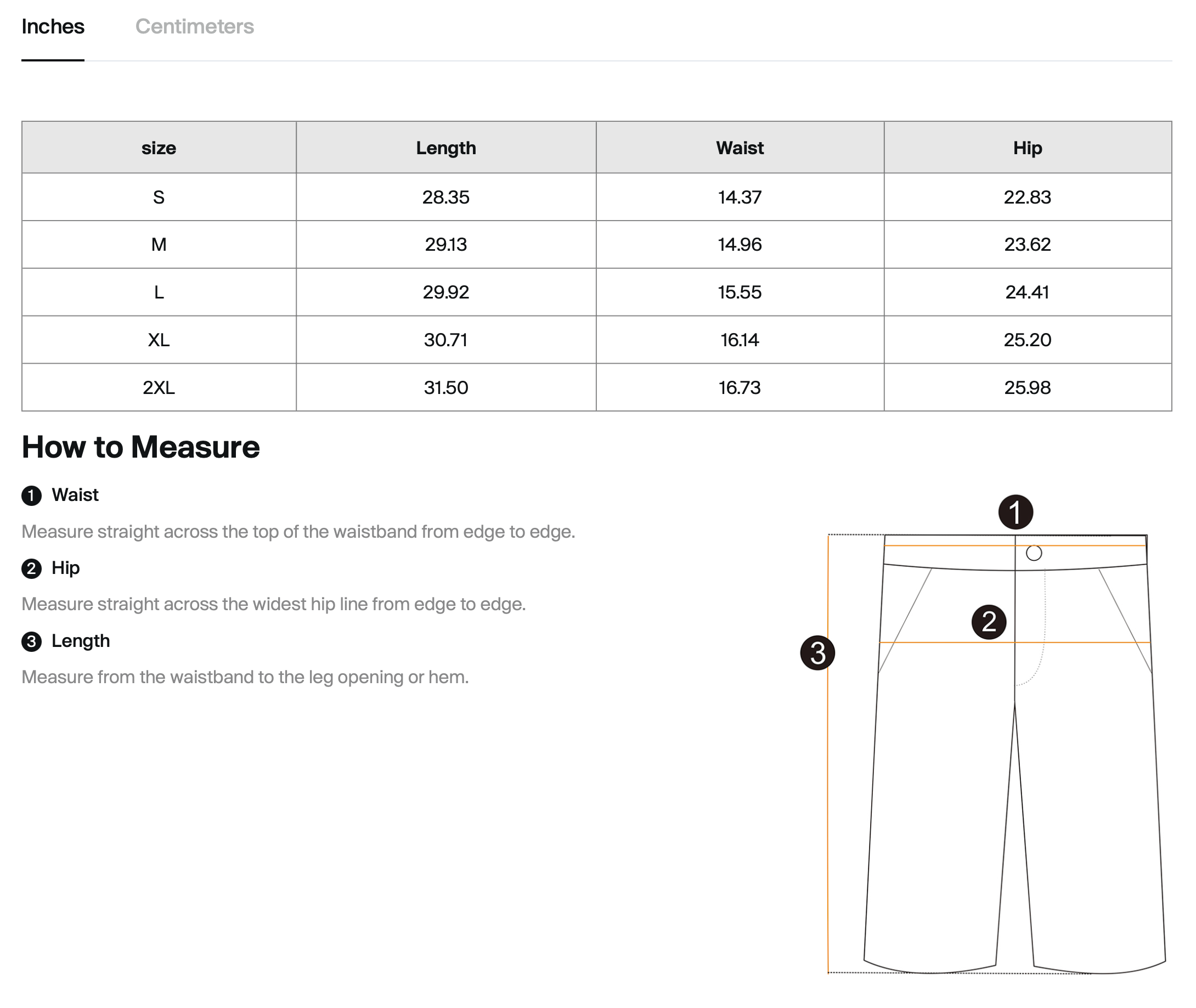 Inches Centimeters

| size | Length | Waist | Hip |
|---|---|---|---|
| S | 28.35 | 14.37 | 22.83 |
| M | 29.13 | 14.96 | 23.62 |
| L | 29.92 | 15.55 | 24.41 |
| XL | 30.71 | 16.14 | 25.20 |
| 2XL | 31.50 | 16.73 | 25.98 |

How to Measure

1 Waist

Measure straight across the top of the waistband from edge to edge.

2 Hip

Measure straight across the widest hip line from edge to edge.

3 Length

Measure from the waistband to the leg opening or hem.

1

2

3